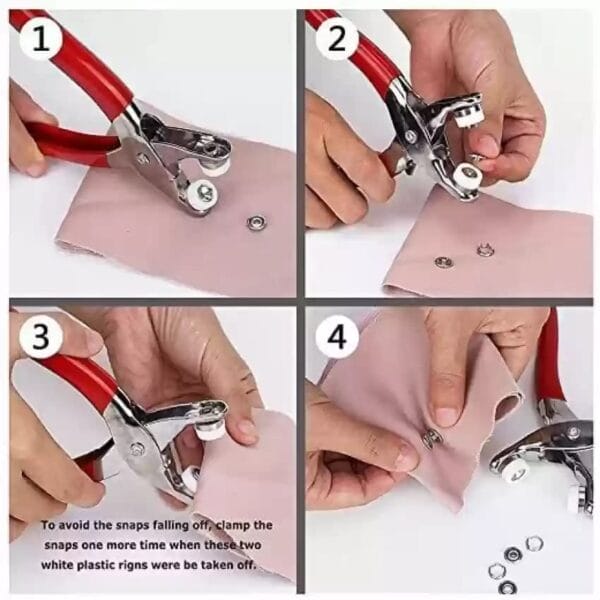 1

2

3

To avoid the snaps falling off, clamp the snaps one more time when these two white plastic rigns were be taken off.

4