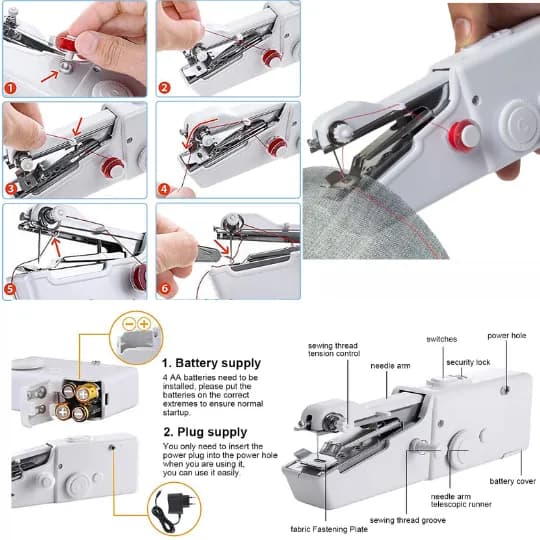 1

2

3

4

5

6

1. Battery supply
4 AA batteries need to be installed, please put the batteries on the correct extremes to ensure normal startup.

2. Plug supply
You only need to insert the power plug into the power hole when you are using it, you can use it easily.

sewing thread tension control
needle arm
switches
security lock
power hole
battery cover
needle arm telescopic runner
sewing thread groove
fabric Fastening Plate